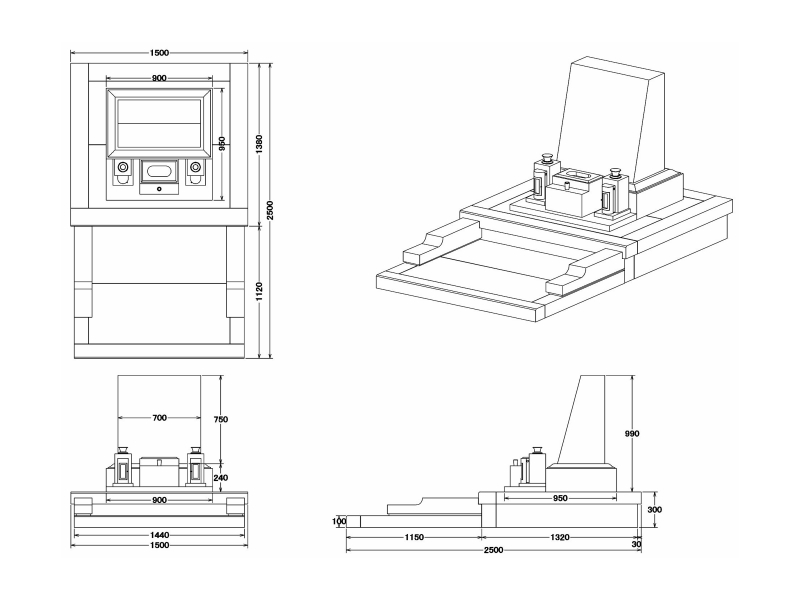 1500
900
950
1380
2500
1120
700
750
240
900
1440
1500
990
950
300
100
1150
1320
30
2500